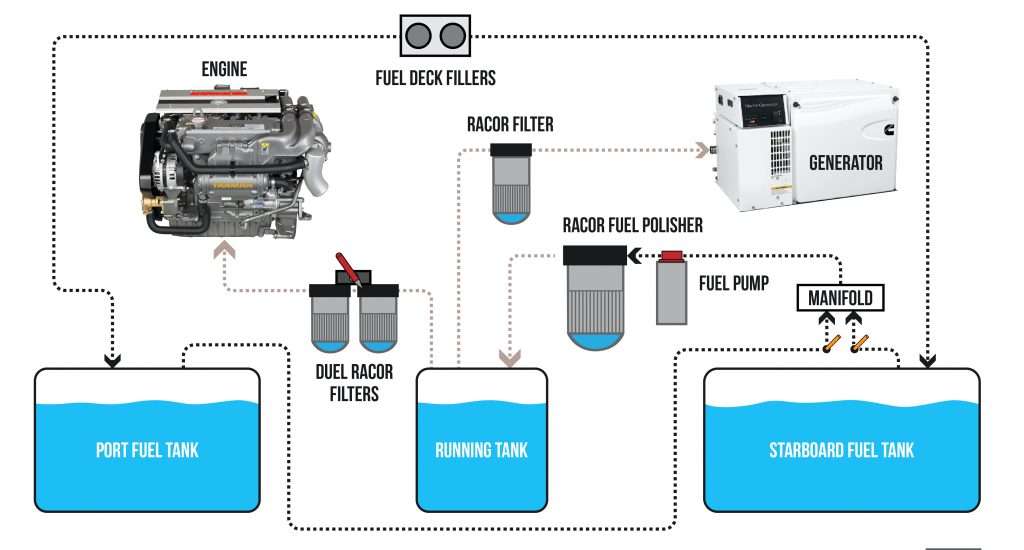 FUEL DECK FILLERS

ENGINE

RACOR FILTER

GENERATOR

RACOR FUEL POLISHER

FUEL PUMP

MANIFOLD

DUEL RACOR FILTERS

PORT FUEL TANK

RUNNING TANK

STARBOARD FUEL TANK