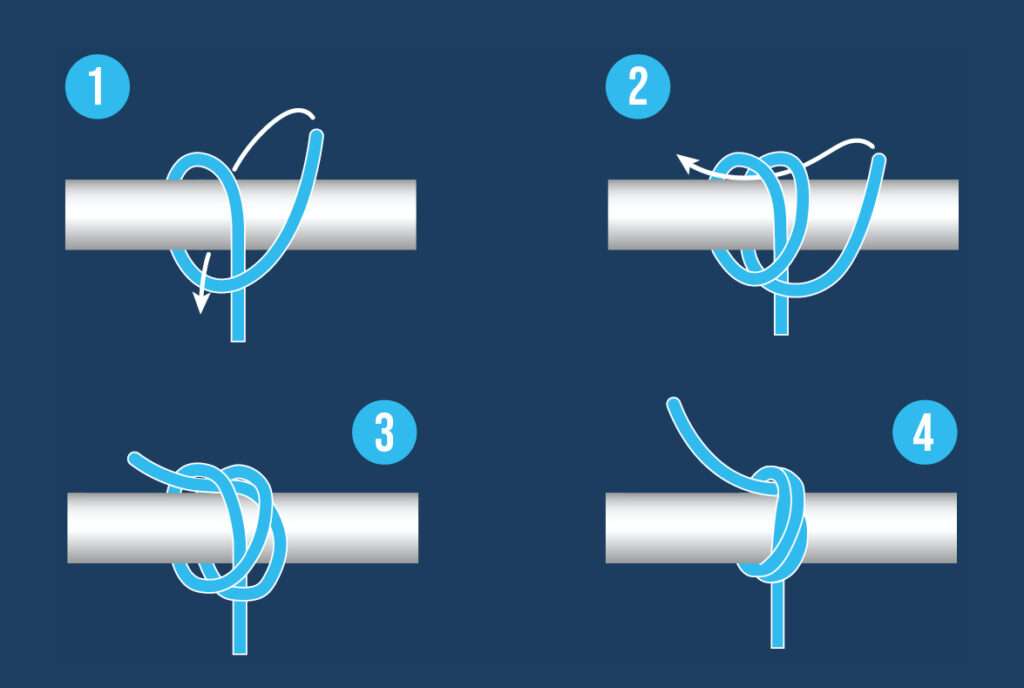 1
2
3
4